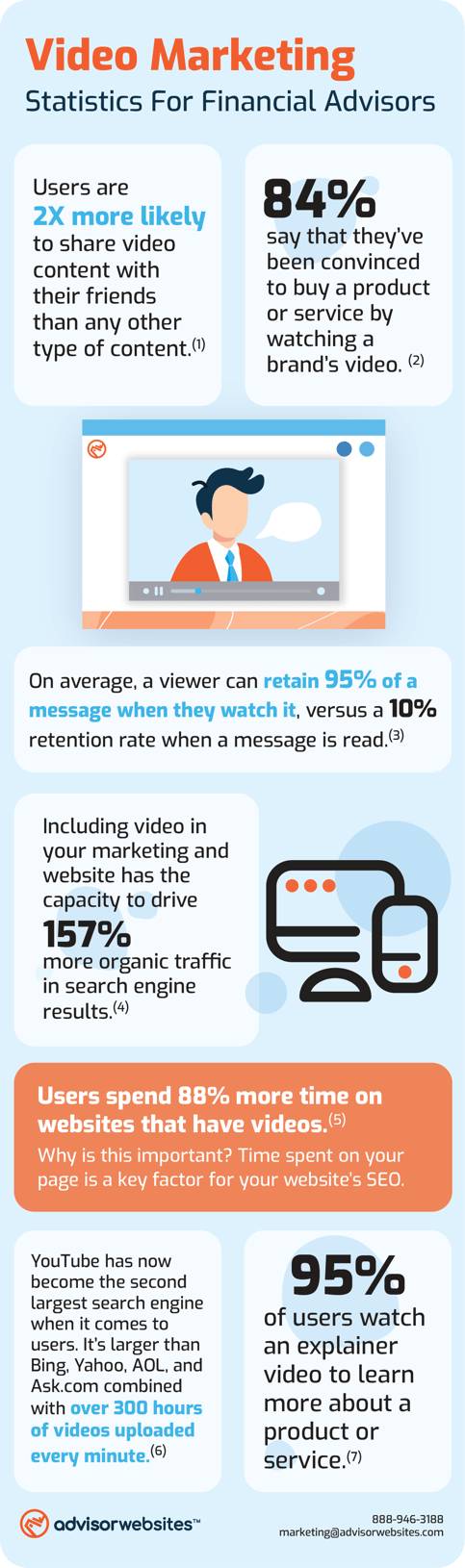 Video Marketing
Statistics For Financial Advisors

Users are 2X more likely to share video content with their friends than any other type of content.$^{(1)}$

84%
say that they've been convinced to buy a product or service by watching a brand's video. $^{(2)}$

On average, a viewer can retain 95% of a message when they watch it, versus a 10% retention rate when a message is read.$^{(3)}$

Including video in your marketing and website has the capacity to drive
157%
more organic traffic in search engine results.$^{(4)}$

Users spend 88% more time on websites that have videos.$^{(5)}$
Why is this important? Time spent on your page is a key factor for your website's SEO.

YouTube has now become the second largest search engine when it comes to users. It's larger than Bing, Yahoo, AOL, and Ask.com combined with over 300 hours of videos uploaded every minute.$^{(6)}$

95%
of users watch an explainer video to learn more about a product or service.$^{(7)}$

advisorwebsites™
888-946-3188
marketing@advisorwebsites.com