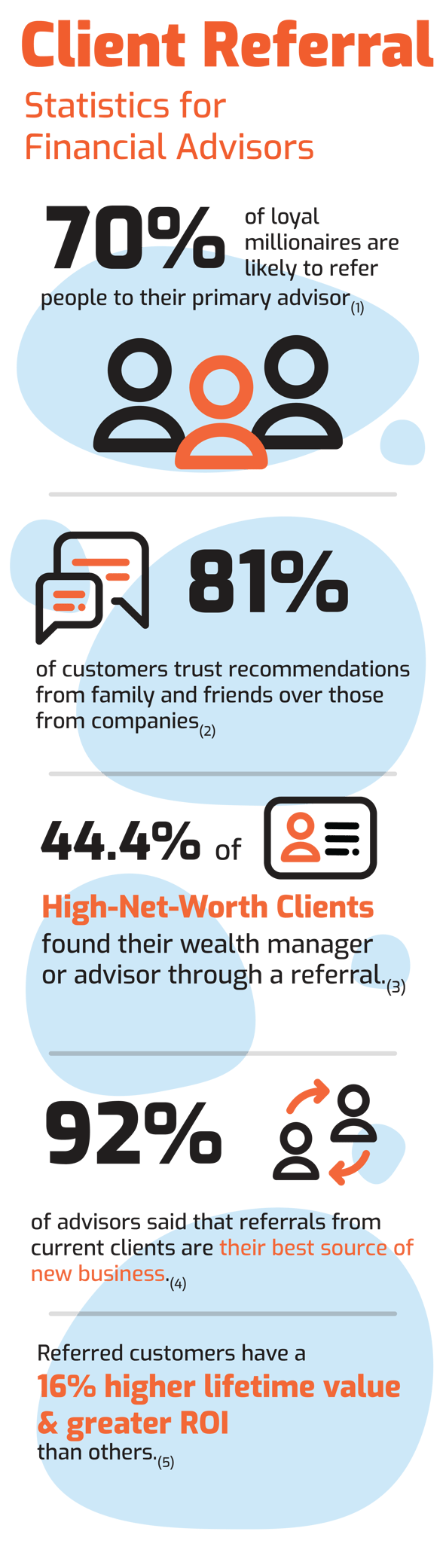 Client Referral
Statistics for Financial Advisors

70% of loyal millionaires are likely to refer people to their primary advisor$_{(1)}$

81%

of customers trust recommendations from family and friends over those from companies$_{(2)}$

44.4% of

High-Net-Worth Clients found their wealth manager or advisor through a referral.$_{(3)}$

92%

of advisors said that referrals from current clients are their best source of new business.$_{(4)}$

Referred customers have a 16% higher lifetime value & greater ROI than others.$_{(5)}$